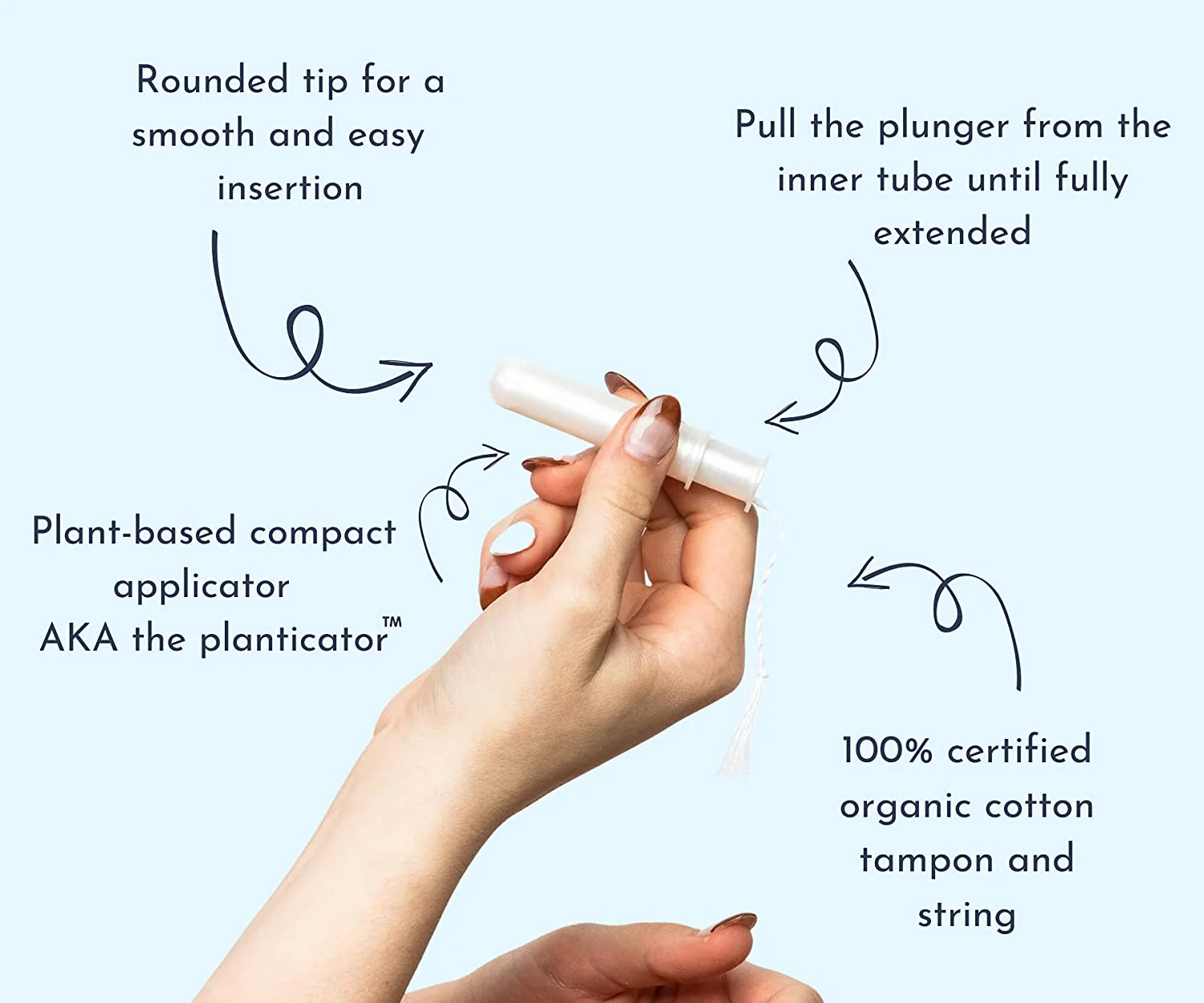 Rounded tip for a smooth and easy insertion

Pull the plunger from the inner tube until fully extended

Plant-based compact applicator AKA the planticator™

100% certified organic cotton tampon and string